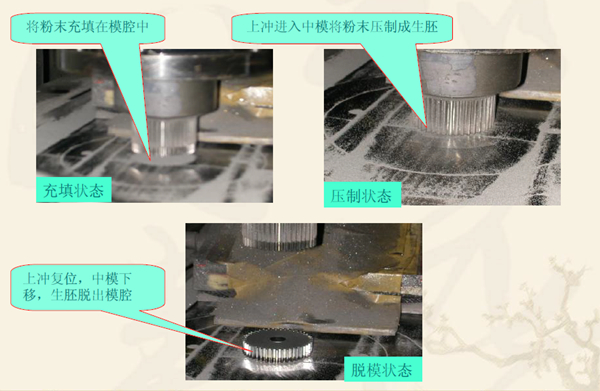 将粉末充填在模腔中

充填状态

上冲进入中模将粉末压制成生胚

压制状态

上冲复位，中模下移，生胚脱出模腔

脱模状态